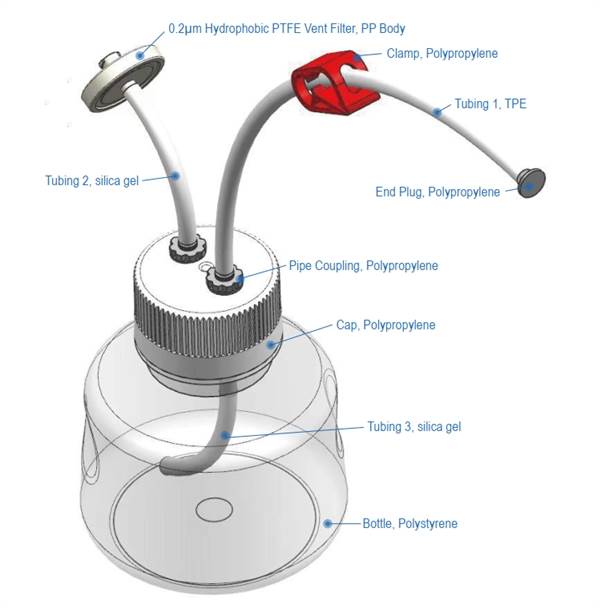 0.2μm Hydrophobic PTFE Vent Filter, PP Body

Clamp, Polypropylene

Tubing 1, TPE

Tubing 2, silica gel

End Plug, Polypropylene

Pipe Coupling, Polypropylene

Cap, Polypropylene

Tubing 3, silica gel

Bottle, Polystyrene