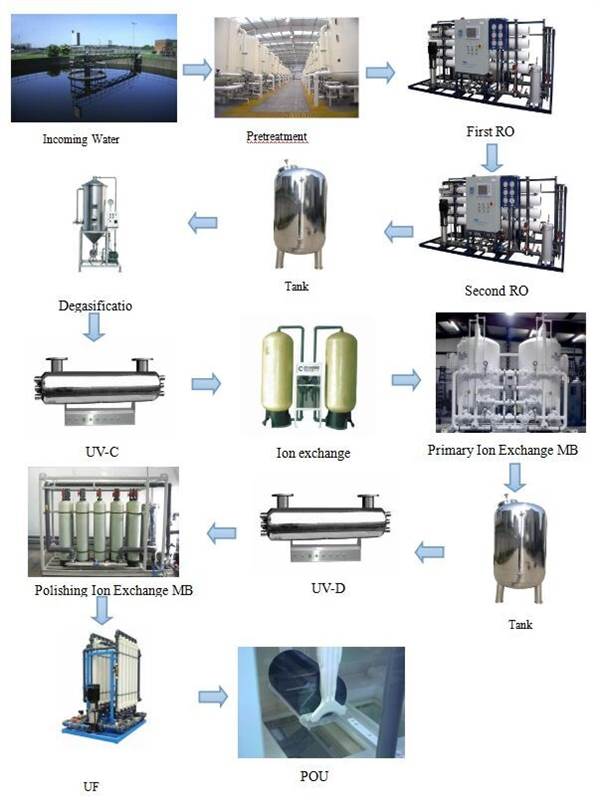 Incoming Water

Pretreatment

First RO

Second RO

Tank

Degasificatio

UV-C

Ion exchange

Primary Ion Exchange MB

Tank

UV-D

Polishing Ion Exchange MB

UF

POU